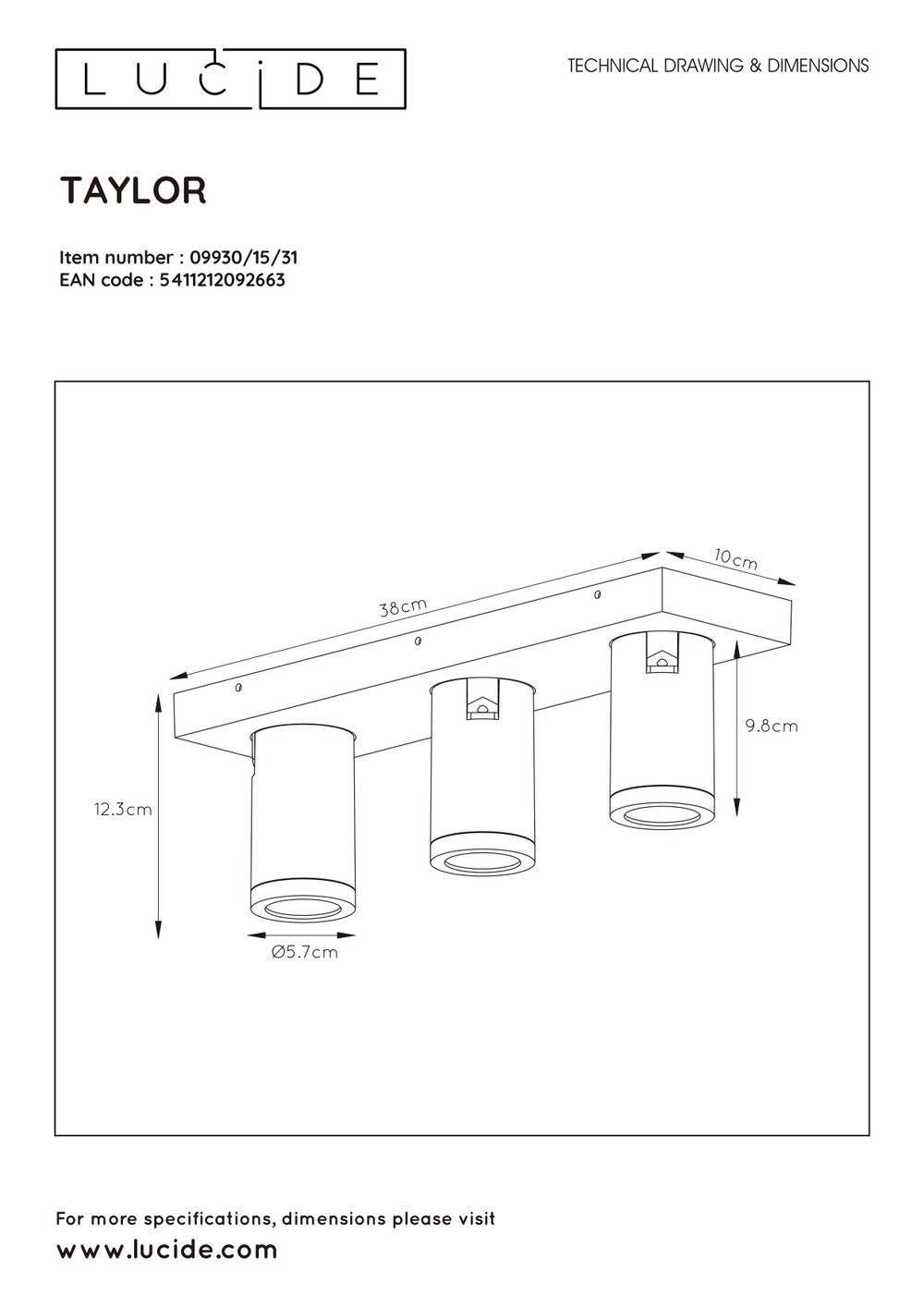 LUCIDE

TECHNICAL DRAWING & DIMENSIONS

TAYLOR

Item number : 09930/15/31
EAN code : 5411212092663

38cm

10cm

9.8cm

12.3cm

Ø5.7cm

For more specifications, dimensions please visit
www.lucide.com