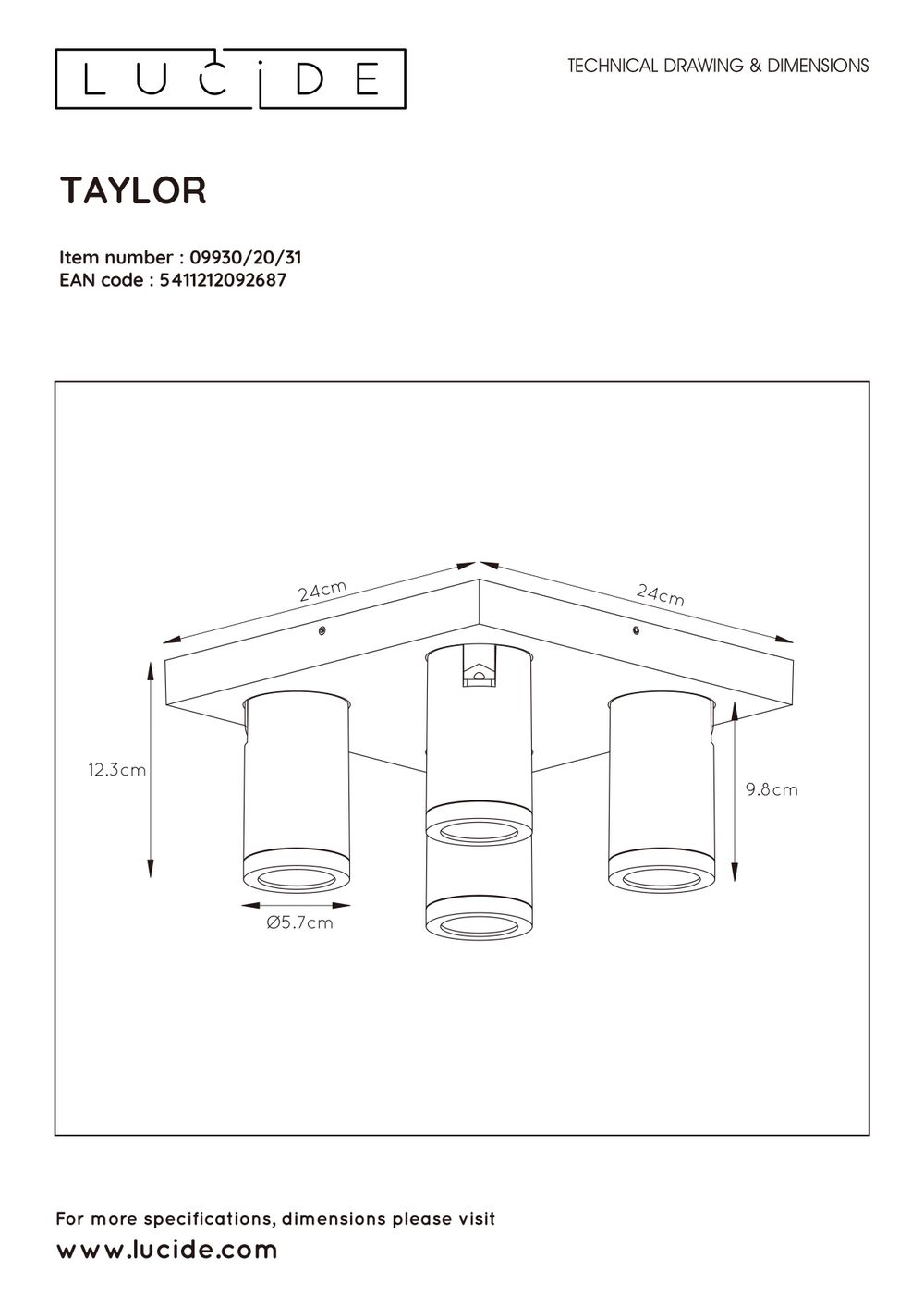 LUCIDE

TECHNICAL DRAWING & DIMENSIONS

TAYLOR

Item number : 09930/20/31
EAN code : 5411212092687

24cm

24cm

12.3cm

9.8cm

Ø5.7cm

For more specifications, dimensions please visit
www.lucide.com